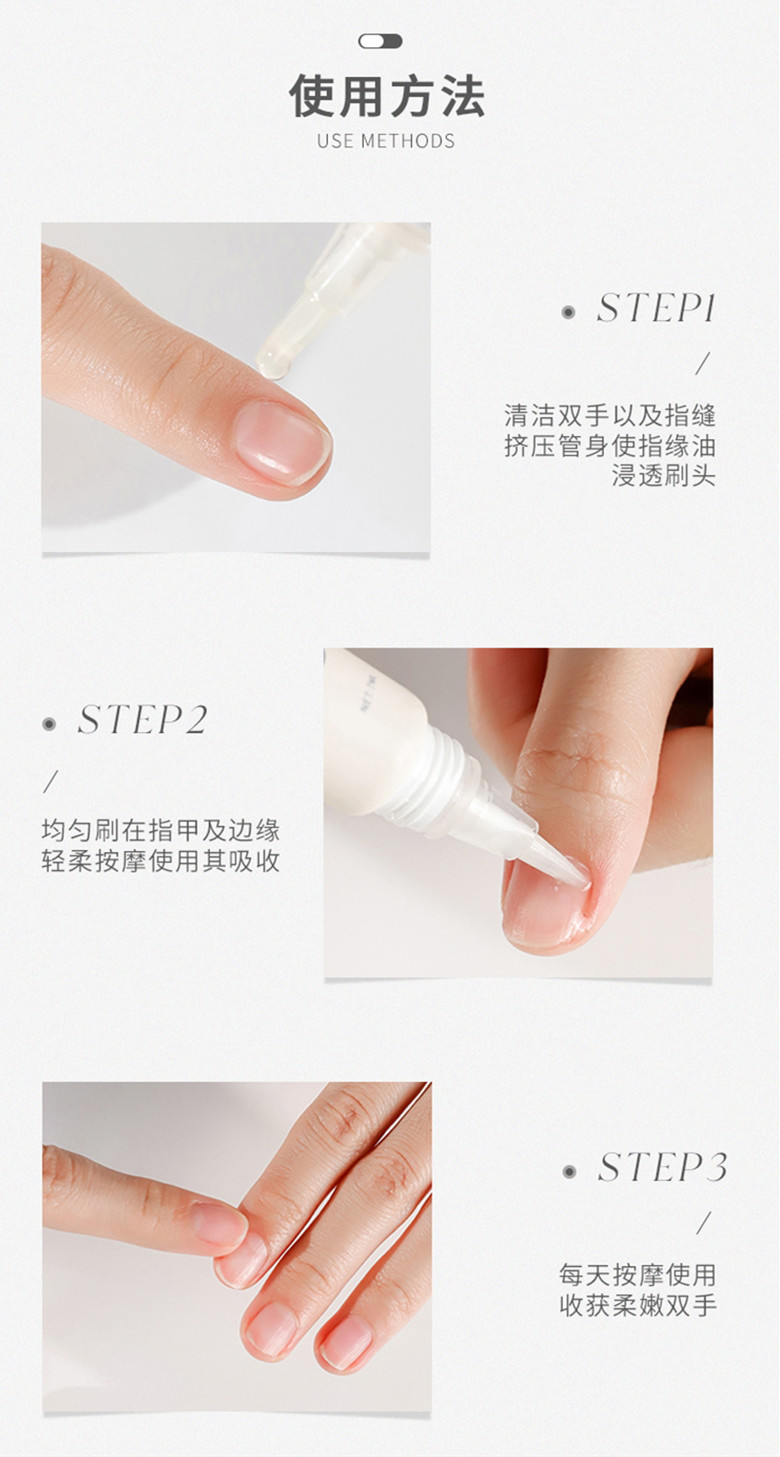 使用方法
USE METHODS

STEP1
/
清洁双手以及指缝
挤压管身使指缘油
浸透刷头

STEP2
/
均匀刷在指甲及边缘
轻柔按摩使用其吸收

STEP3
/
每天按摩使用
收获柔嫩双手